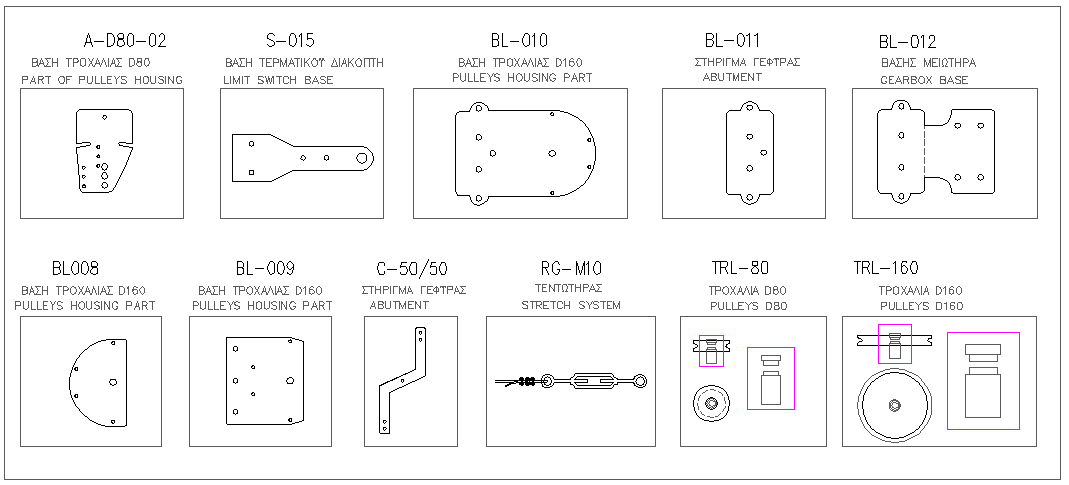 A-D80-02
ΒΑΣΗ ΤΡΟΧΑΛΙΑΣ D80
PART OF PULLEYS HOUSING

S-015
ΒΑΣΗ ΤΕΡΜΑΤΙΚΟΥ ΔΙΑΚΟΠΤΗ
LIMIT SWITCH BASE

BL-010
ΒΑΣΗ ΤΡΟΧΑΛΙΑΣ D160
PULLEYS HOUSING PART

BL-011
ΣΤΗΡΙΓΜΑ ΓΕΦΤΡΑΣ
ABUTMENT

BL-012
ΒΑΣΗΣ ΜΕΙΩΤΗΡΑ
GEARBOX BASE

BL008
ΒΑΣΗ ΤΡΟΧΑΛΙΑΣ D160
PULLEYS HOUSING PART

BL-009
ΒΑΣΗ ΤΡΟΧΑΛΙΑΣ D160
PULLEYS HOUSING PART

C-50/50
ΣΤΗΡΙΓΜΑ ΓΕΦΤΡΑΣ
ABUTMENT

RG-M10
ΤΕΝΤΩΤΗΡΑΣ
STRETCH SYSTEM

TRL-80
ΤΡΟΧΑΛΙΑ D80
PULLEYS D80

TRL-160
ΤΡΟΧΑΛΙΑ D160
PULLEYS D160