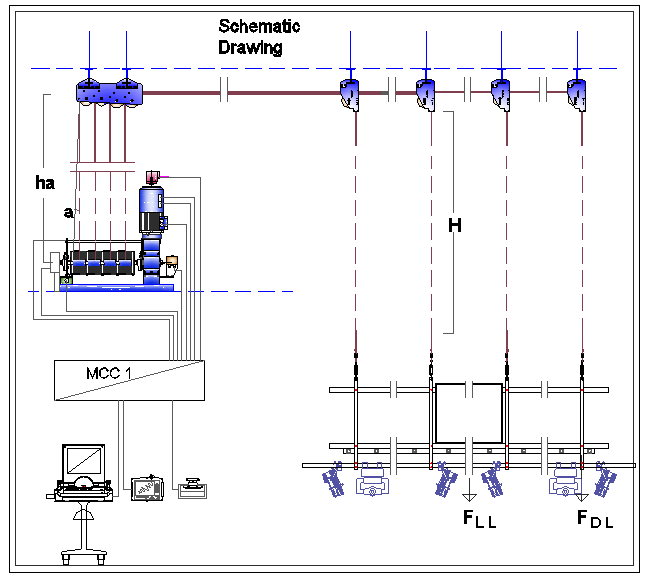 Schematic Drawing

ha

a

H

MCC 1

$F_{LL}$

$F_{DL}$